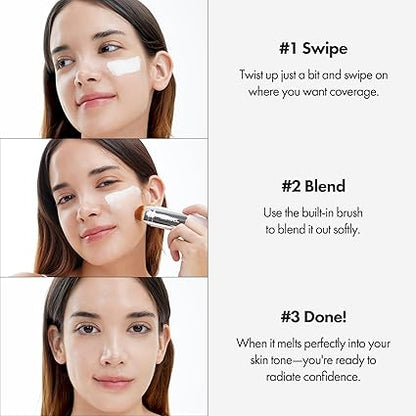 #1 Swipe

Twist up just a bit and swipe on where you want coverage.

#2 Blend

Use the built-in brush to blend it out softly.

#3 Done!

When it melts perfectly into your skin tone—you're ready to radiate confidence.